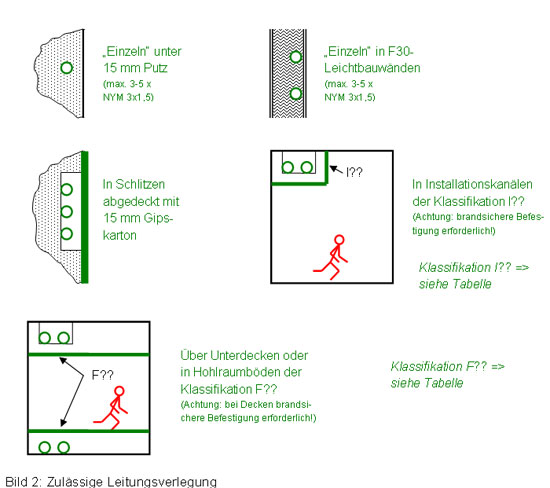 „Einzeln" unter 15 mm Putz
(max. 3-5 x NYM 3x1,5)

„Einzeln" in F30-Leichtbauwänden
(max. 3-5 x NYM 3x1,5)

In Schlitzen abgedeckt mit 15 mm Gipskarton

I??

In Installationskanälen der Klassifikation I??
(Achtung: brandsichere Befestigung erforderlich!)

Klassifikation I?? => siehe Tabelle

F??

Über Unterdecken oder in Hohlraumböden der Klassifikation F??
(Achtung: bei Decken brandsichere Befestigung erforderlich!)

Klassifikation F?? => siehe Tabelle

Bild 2: Zulässige Leitungsverlegung