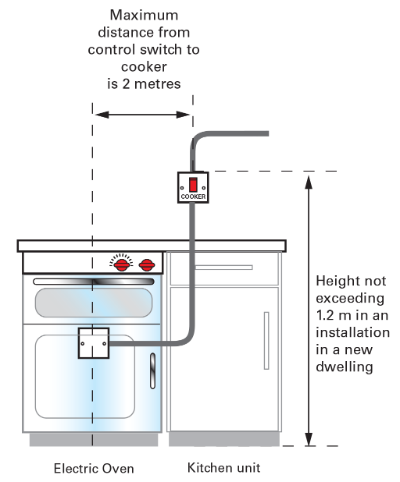 Maximum distance from control switch to cooker is 2 metres

COOKER

Height not exceeding 1.2 m in an installation in a new dwelling

Electric Oven

Kitchen unit