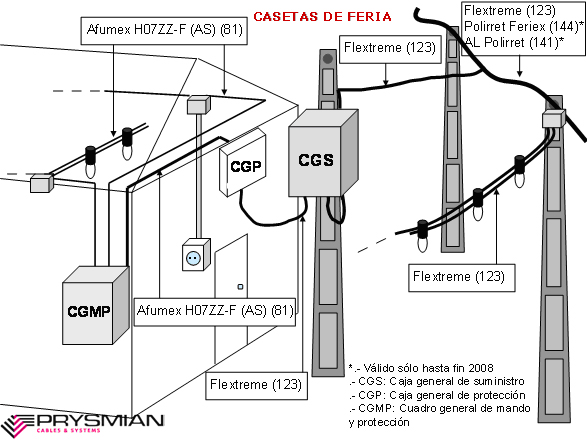 CASETAS DE FERIA

Afumex H07ZZ-F (AS) (81)

Flextreme (123)

Flextreme (123)
Polirret Feriex (144)*
AL Polirret (141)*

CGP

CGS

CGMP

Afumex H07ZZ-F (AS) (81)

Flextreme (123)

Flextreme (123)

*.- Válido sólo hasta fin 2008
.- CGS: Caja general de suministro
.- CGP: Caja general de protección
.- CGMP: Cuadro general de mando y protección

PRYSMIAN
CABLES & SYSTEMS