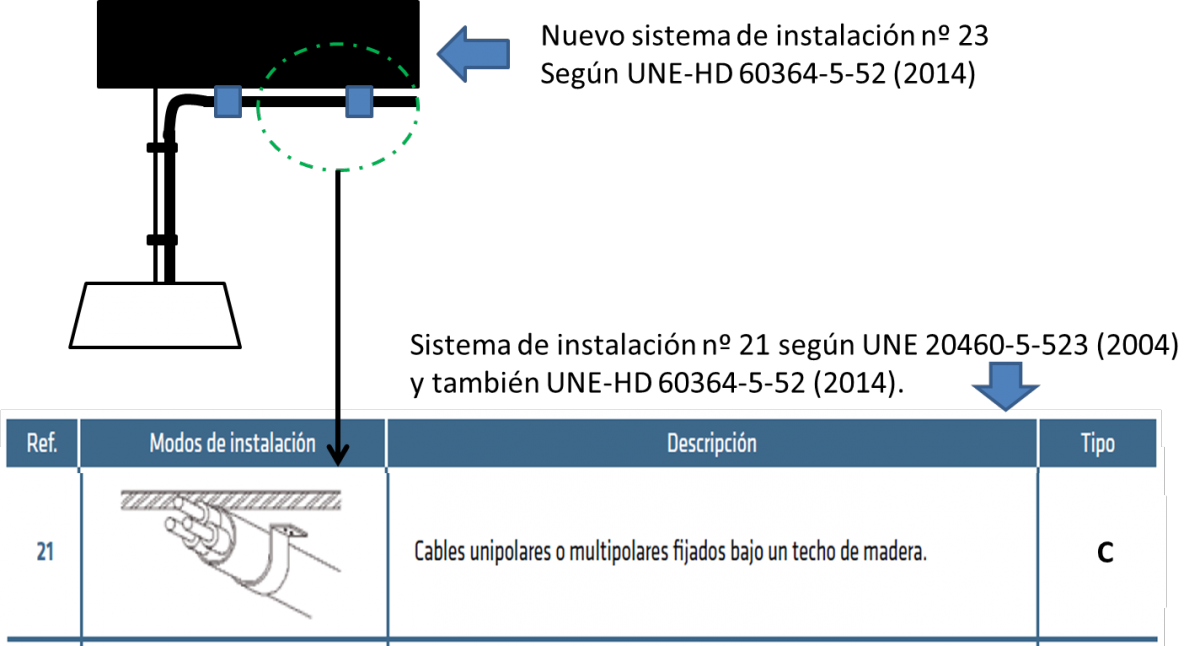 Nuevo sistema de instalación nº 23
Según UNE-HD 60364-5-52 (2014)

Sistema de instalación nº 21 según UNE 20460-5-523 (2004) y también UNE-HD 60364-5-52 (2014).

| Ref. | Modos de instalación | Descripción | Tipo |
|---|---|---|---|
| 21 | | Cables unipolares o multipolares fijados bajo un techo de madera. | C |