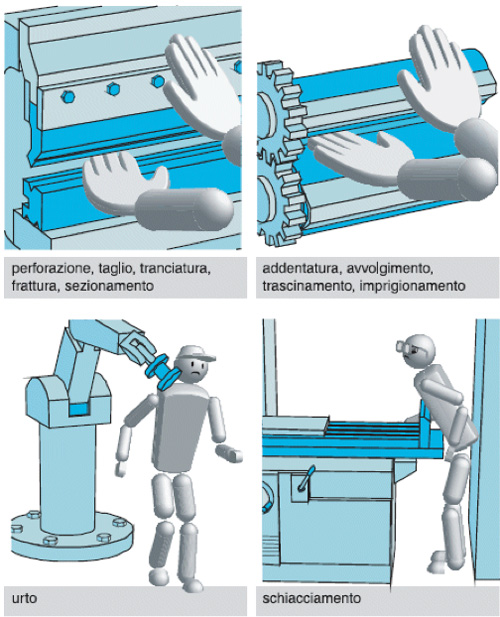 perforazione, taglio, tranciatura, frattura, sezionamento

addentatura, avvolgimento, trascinamento, imprigionamento

urto

schiacciamento