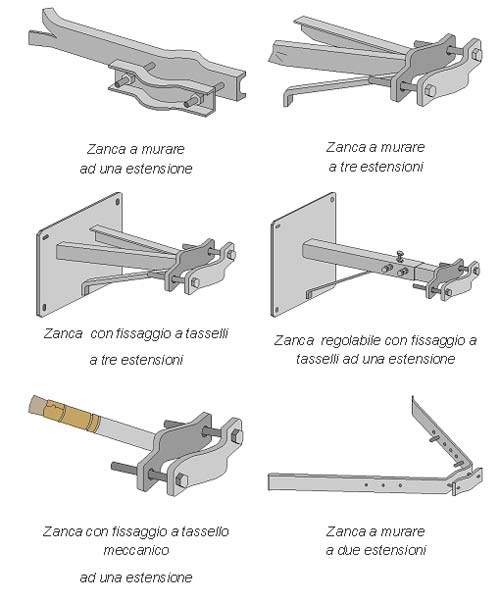 Zanca a murare
ad una estensione

Zanca a murare
a tre estensioni

Zanca con fissaggio a tasselli
a tre estensioni

Zanca regolabile con fissaggio a tasselli ad una estensione

Zanca con fissaggio a tassello meccanico
ad una estensione

Zanca a murare
a due estensioni