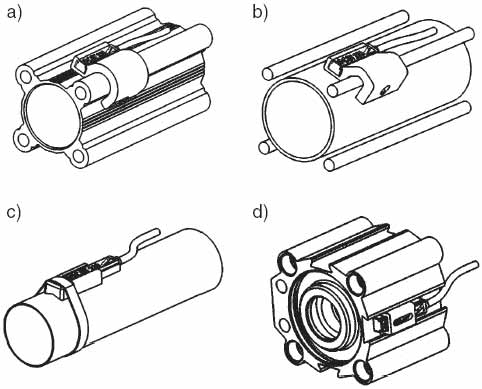 a)

b)

c)

d)