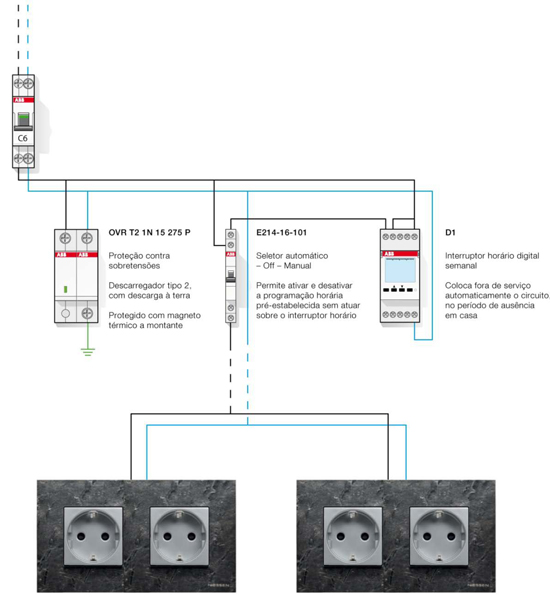 ABB
C6

ABB ABB

OVR T2 1N 15 275 P

Proteção contra sobretensões

Descarregador tipo 2, com descarga à terra

Protegido com magneto térmico a montante

ABB

E214-16-101

Seletor automático – Off – Manual

Permite ativar e desativar a programação horária pré-estabelecida sem atuar sobre o interruptor horário

ABB

D1

Interruptor horário digital semanal

Coloca fora de serviço automaticamente o circuito, no período de ausência em casa