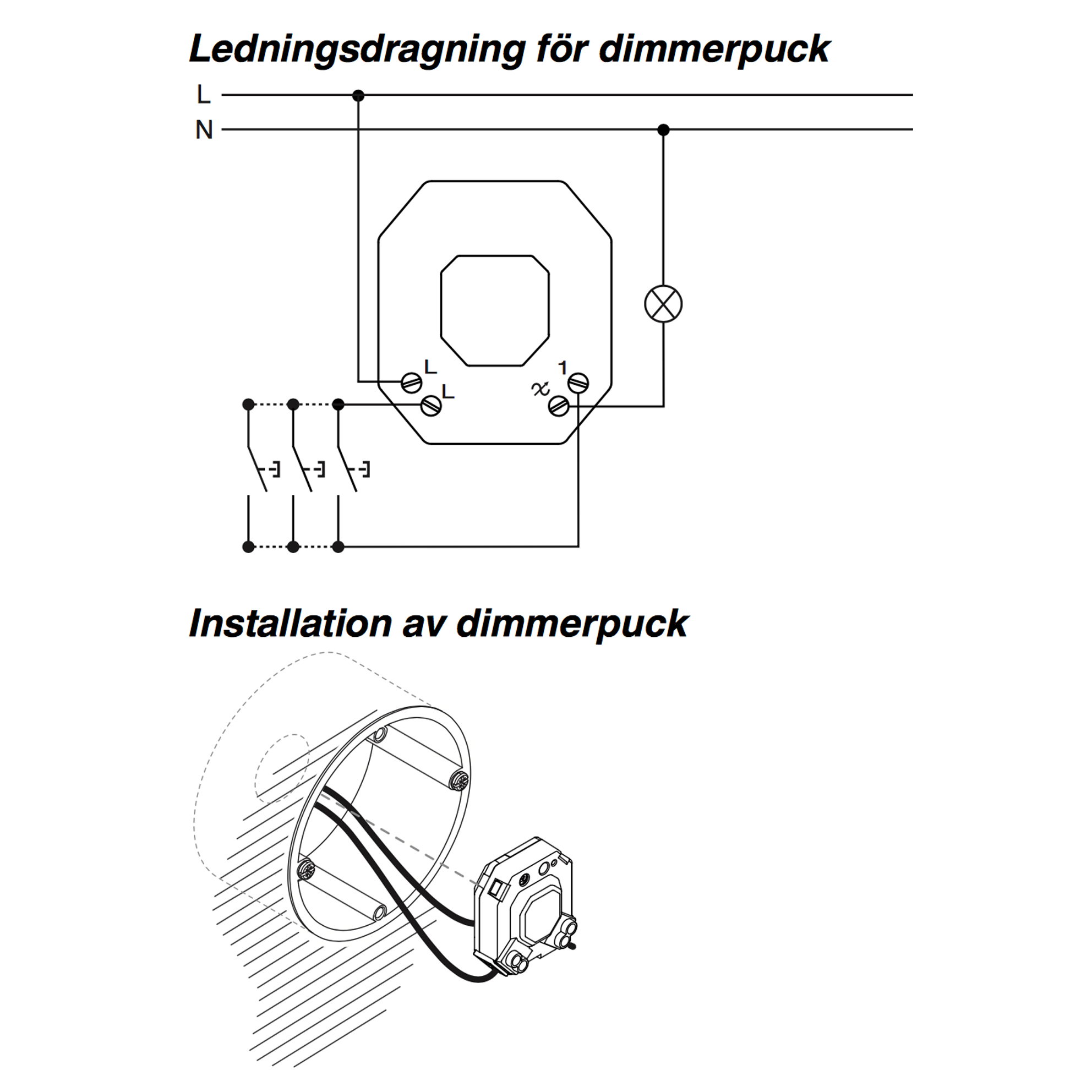 Ledningsdragning för dimmerpuck

L

N

L

L

1

Installation av dimmerpuck