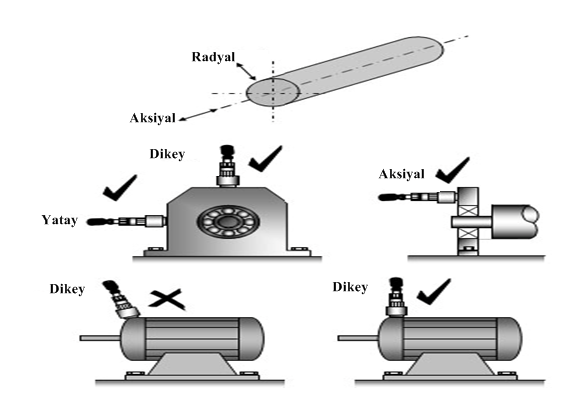 Radyal
Aksiyal
Dikey
Yatay
Aksiyal
Dikey
Dikey